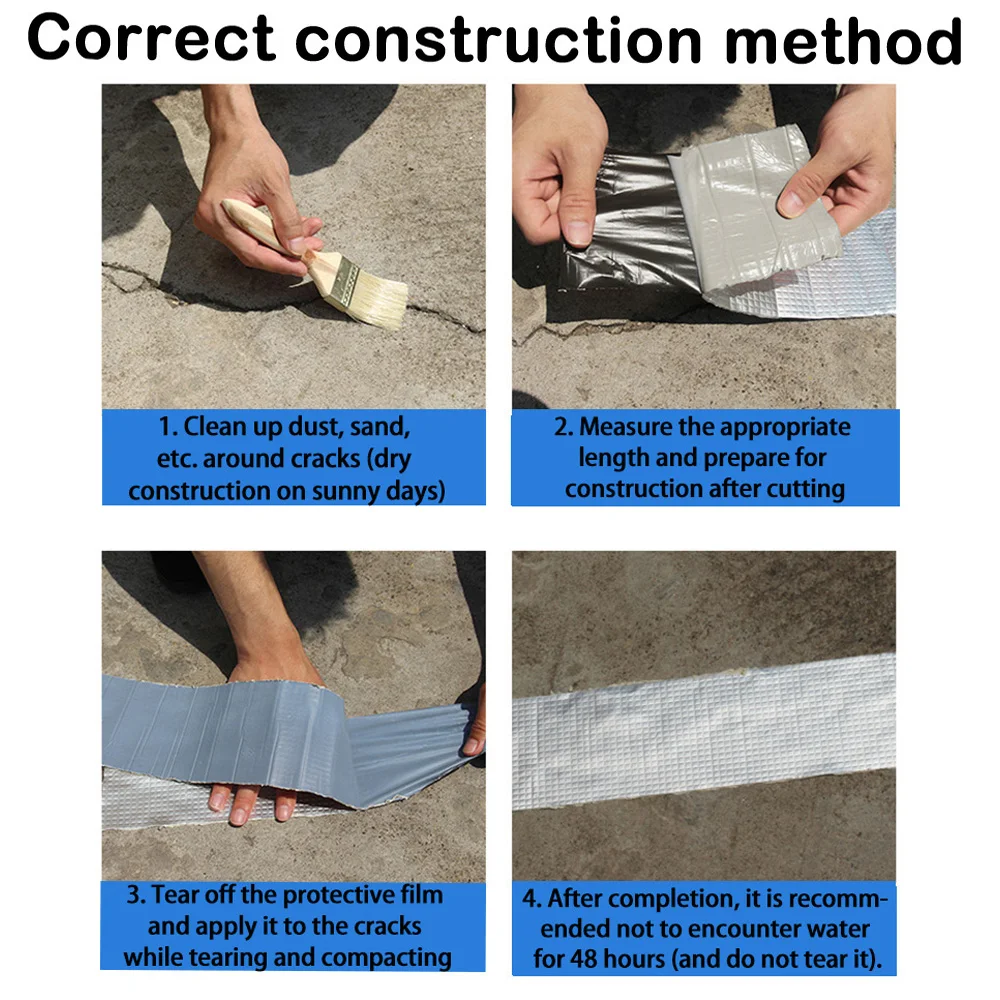 Correct construction method

1. Clean up dust, sand, etc. around cracks (dry construction on sunny days)

2. Measure the appropriate length and prepare for construction after cutting

3. Tear off the protective film and apply it to the cracks while tearing and compacting

4. After completion, it is recommended not to encounter water for 48 hours (and do not tear it).